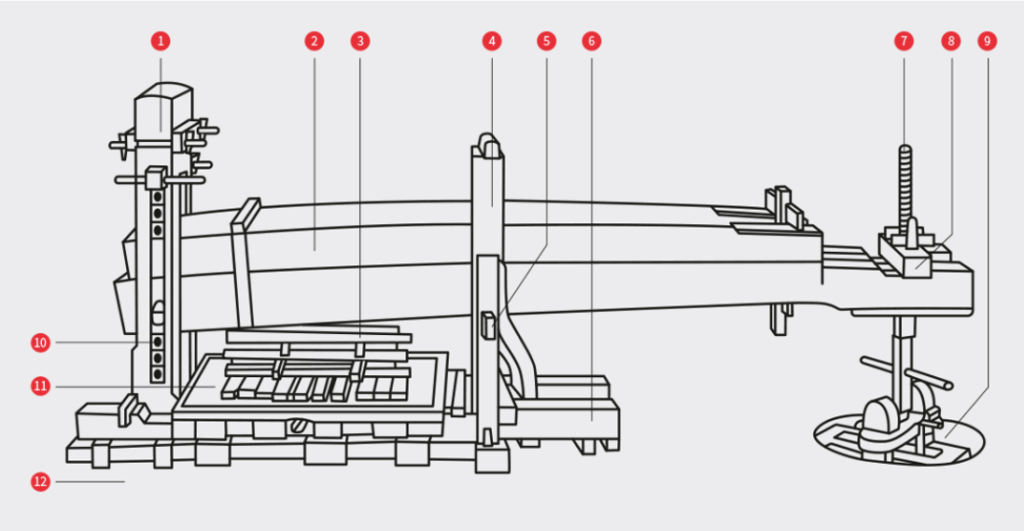 1
2
3
4
5
6
7
8
9
10
11
12